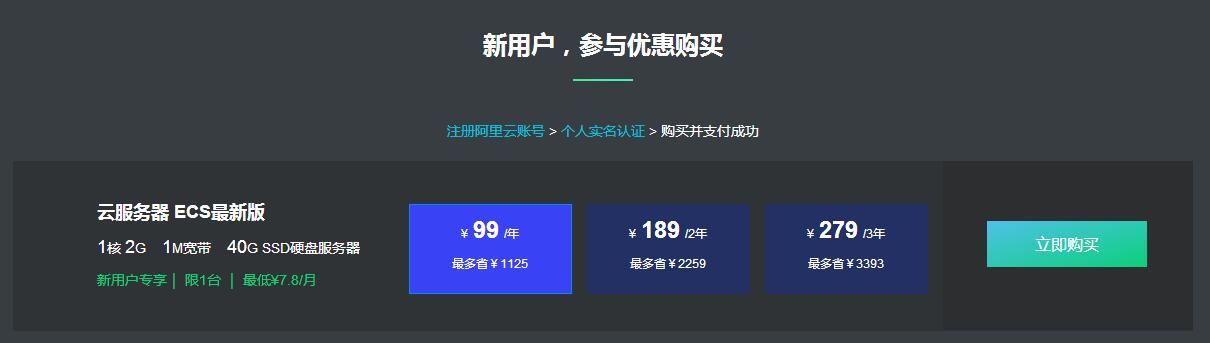 新用户，参与优惠购买

注册阿里云账号 > 个人实名认证 > 购买并支付成功

云服务器 ECS最新版
1核 2G 1M宽带 40G SSD硬盘服务器
新用户专享 | 限1台 | 最低¥7.8/月

¥ 99 /年
最多省 ¥ 1125

¥ 189 /2年
最多省 ¥ 2259

¥ 279 /3年
最多省 ¥ 3393

立即购买